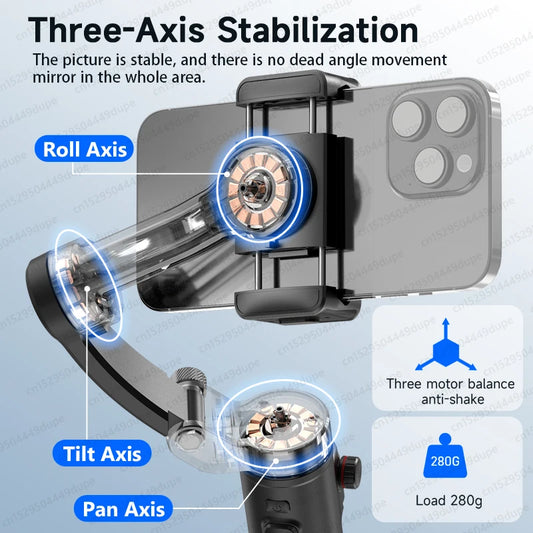 Three-Axis Stabilization
The picture is stable, and there is no dead angle movement mirror in the whole area.

Roll Axis

Tilt Axis

Pan Axis

Three motor balance anti-shake

280G

Load 280g

cn1529504449dupe